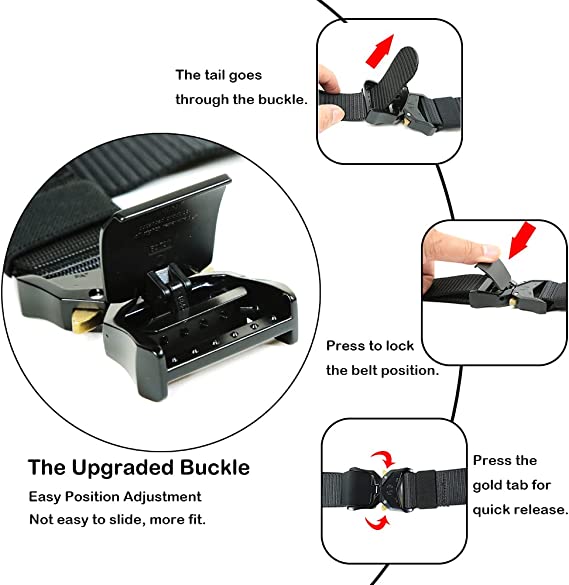 The tail goes through the buckle.

Press to lock the belt position.

The Upgraded Buckle

Easy Position Adjustment

Not easy to slide, more fit.

Press the gold tab for quick release.